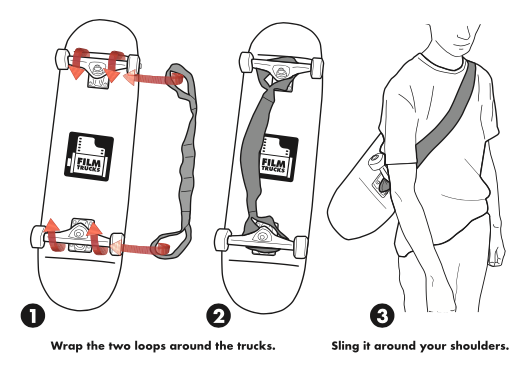 FILM TRUCKS

FILM TRUCKS

1

2

3

Wrap the two loops around the trucks.

Sling it around your shoulders.